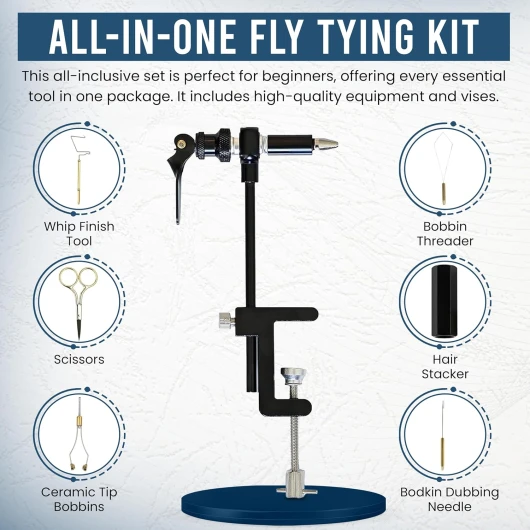 ALL-IN-ONE FLY TYING KIT

This all-inclusive set is perfect for beginners, offering every essential tool in one package. It includes high-quality equipment and vises.

Whip Finish Tool

Scissors

Ceramic Tip Bobbins

Bobbin Threader

Hair Stacker

Bodkin Dubbing Needle